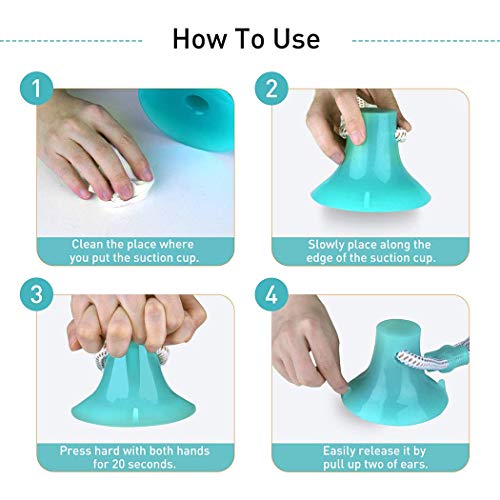 How To Use

1

Clean the place where you put the suction cup.

2

Slowly place along the edge of the suction cup.

3

Press hard with both hands for 20 seconds.

4

Easily release it by pull up two of ears.