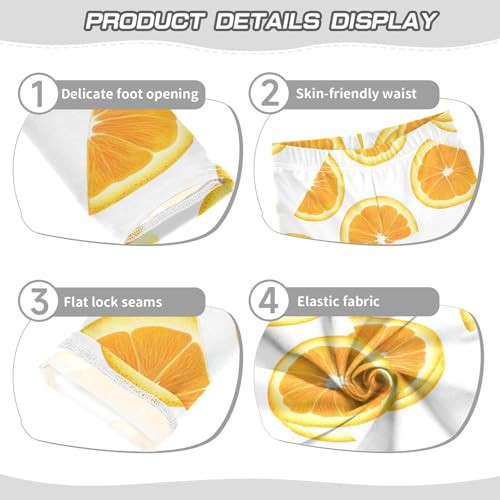 PRODUCT DETAILS DISPLAY

1 Delicate foot opening

2 Skin-friendly waist

3 Flat lock seams

4 Elastic fabric