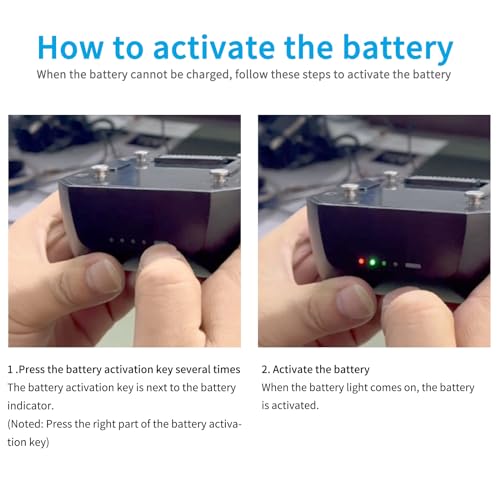 How to activate the battery

When the battery cannot be charged, follow these steps to activate the battery

1 .Press the battery activation key several times

The battery activation key is next to the battery indicator.

(Noted: Press the right part of the battery activation key)

2. Activate the battery

When the battery light comes on, the battery is activated.