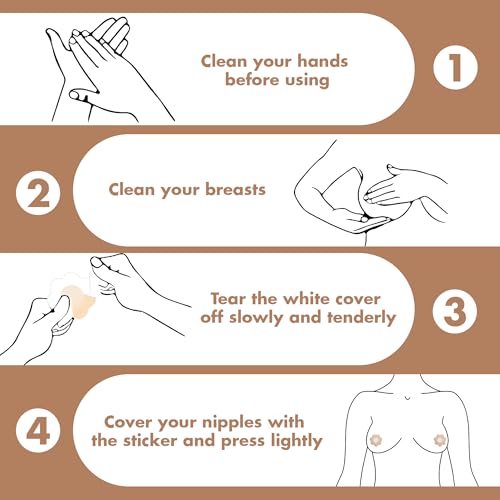 Clean your hands before using

1

2

Clean your breasts

Tear the white cover off slowly and tenderly

3

4

Cover your nipples with the sticker and press lightly