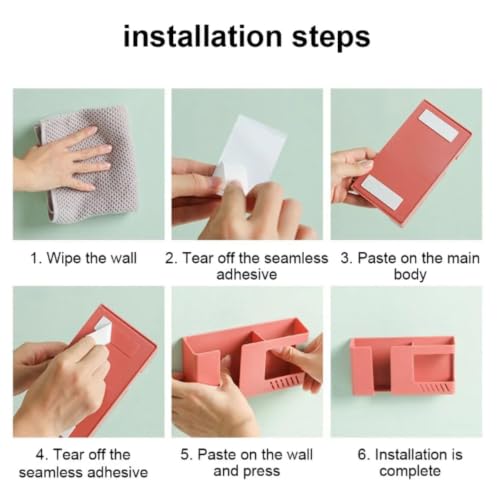 installation steps

1. Wipe the wall

2. Tear off the seamless adhesive

3. Paste on the main body

4. Tear off the seamless adhesive

5. Paste on the wall and press

6. Installation is complete