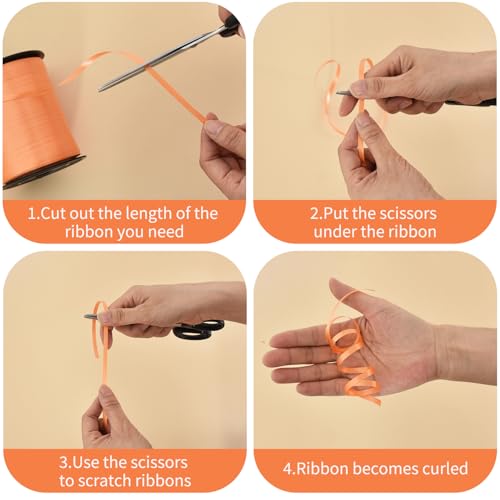 1.Cut out the length of the ribbon you need

2.Put the scissors under the ribbon

3.Use the scissors to scratch ribbons

4.Ribbon becomes curled