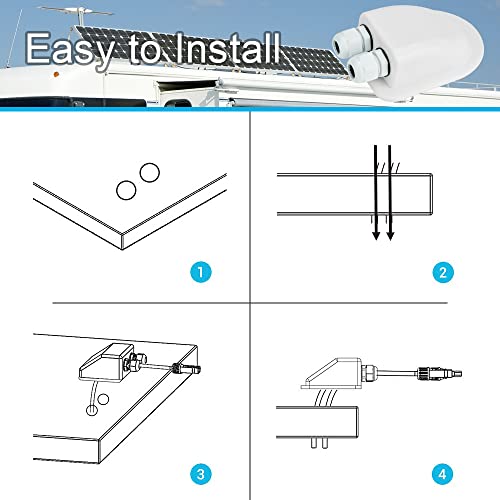 Easy to Install

1

2

3

4