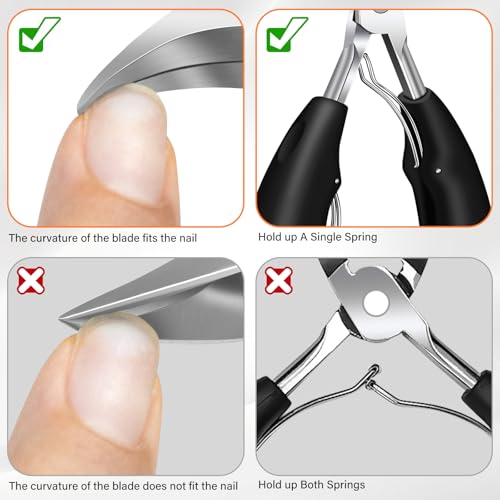 The curvature of the blade fits the nail

Hold up A Single Spring

The curvature of the blade does not fit the nail

Hold up Both Springs