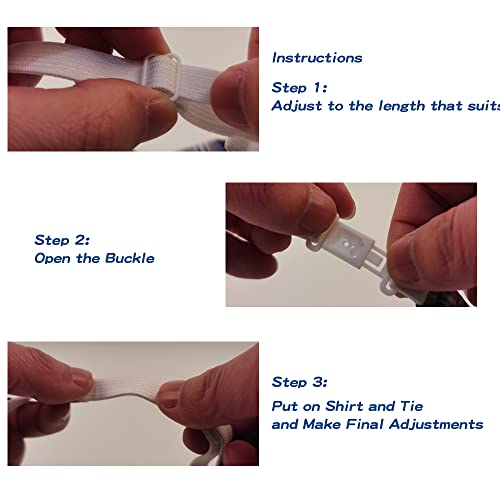 Instructions

Step 1:
Adjust to the length that suits

Step 2:
Open the Buckle

Step 3:
Put on Shirt and Tie
and Make Final Adjustments