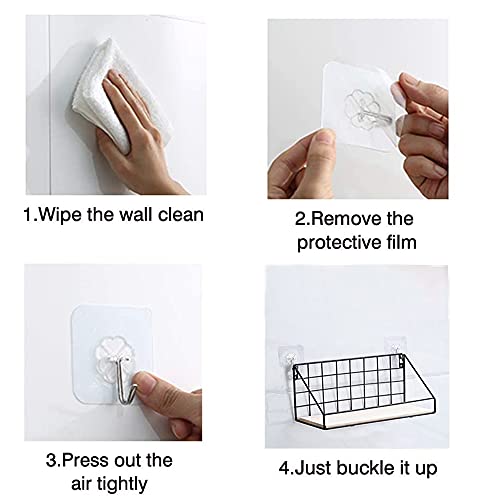 1.Wipe the wall clean

2.Remove the protective film

3.Press out the air tightly

4.Just buckle it up