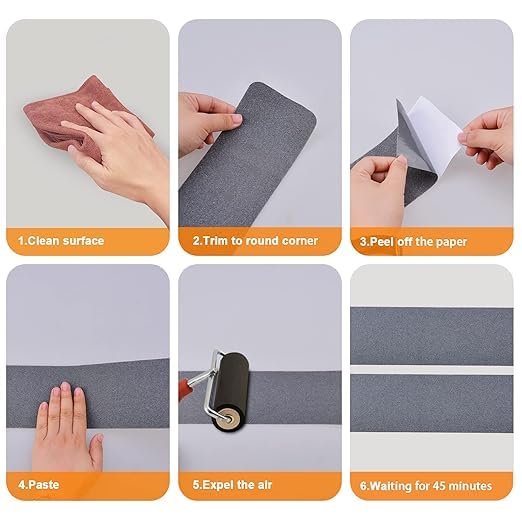 1.Clean surface

2.Trim to round corner

3.Peel off the paper

4.Paste

5.Expel the air

6.Waiting for 45 minutes