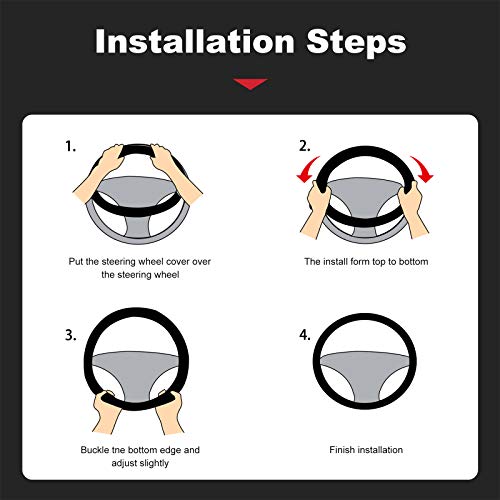 Installation Steps

1.

Put the steering wheel cover over the steering wheel

2.

The install form top to bottom

3.

Buckle tne bottom edge and adjust slightly

4.

Finish installation