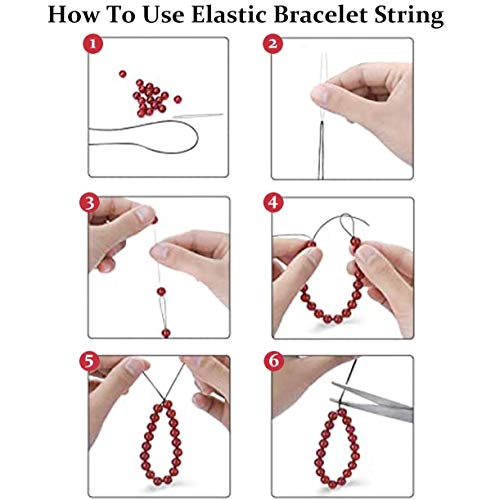 How To Use Elastic Bracelet String

1

2

3

4

5

6