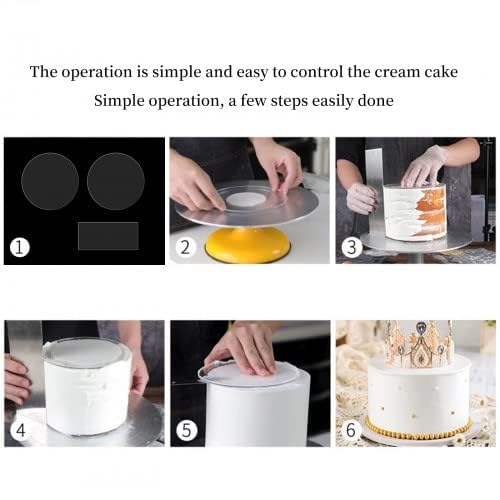 The operation is simple and easy to control the cream cake
Simple operation, a few steps easily done

1

2

3

4

5

6