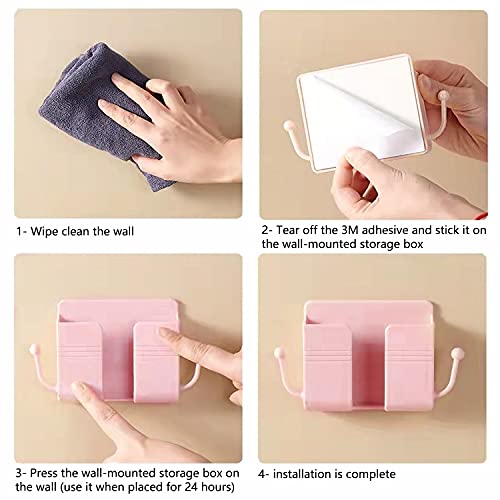 1- Wipe clean the wall

2- Tear off the 3M adhesive and stick it on the wall-mounted storage box

3- Press the wall-mounted storage box on the wall (use it when placed for 24 hours)

4- installation is complete