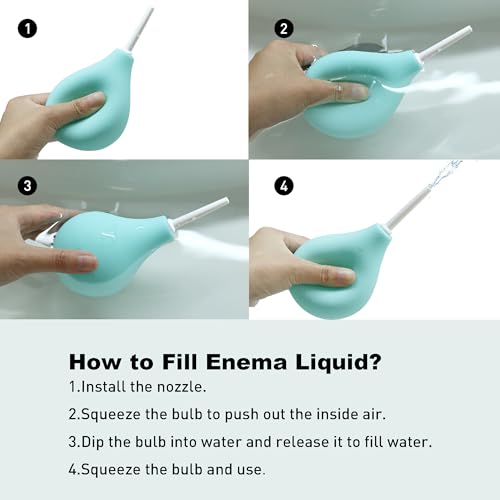 1

2

3

4

How to Fill Enema Liquid?

1.Install the nozzle.

2.Squeeze the bulb to push out the inside air.

3.Dip the bulb into water and release it to fill water.

4.Squeeze the bulb and use.