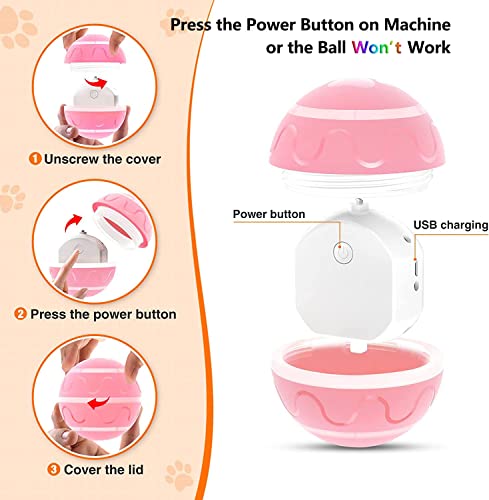 Press the Power Button on Machine or the Ball Won't Work

1 Unscrew the cover

2 Press the power button

3 Cover the lid

Power button

USB charging