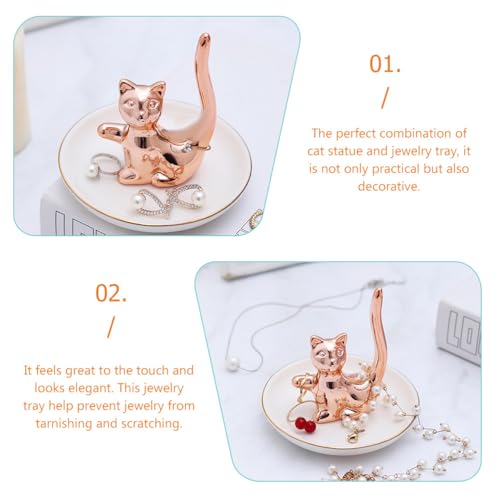 01.
/
The perfect combination of cat statue and jewelry tray, it is not only practical but also decorative.

02.
/
It feels great to the touch and looks elegant. This jewelry tray help prevent jewelry from tarnishing and scratching.