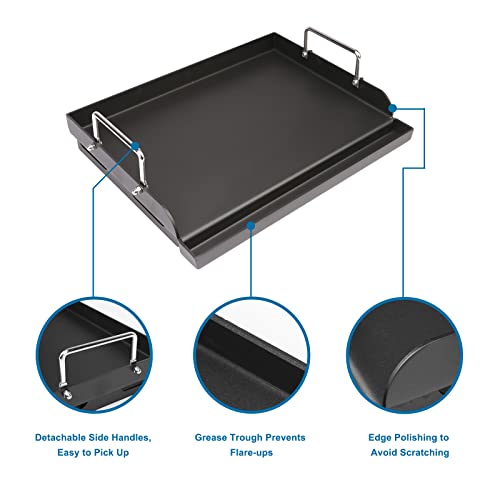 Detachable Side Handles, Easy to Pick Up

Grease Trough Prevents Flare-ups

Edge Polishing to Avoid Scratching