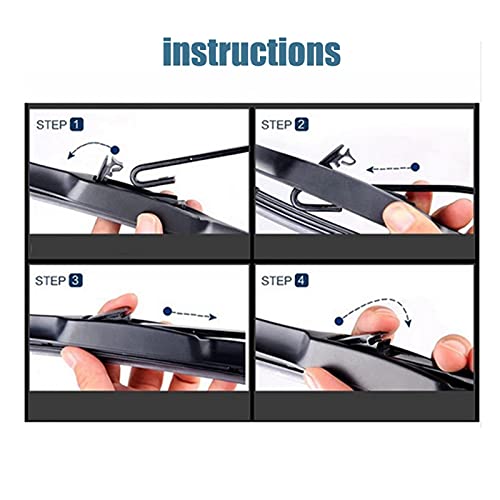 instructions

STEP 1

STEP 2

STEP 3

STEP 4