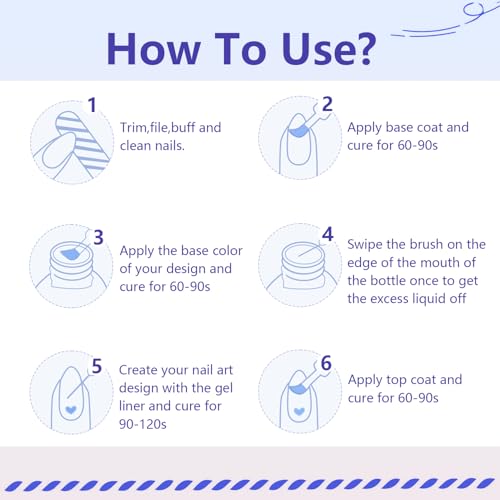 How To Use?

1
Trim,file,buff and clean nails.

2
Apply base coat and cure for 60-90s

3
Apply the base color of your design and cure for 60-90s

4
Swipe the brush on the edge of the mouth of the bottle once to get the excess liquid off

5
Create your nail art design with the gel liner and cure for 90-120s

6
Apply top coat and cure for 60-90s