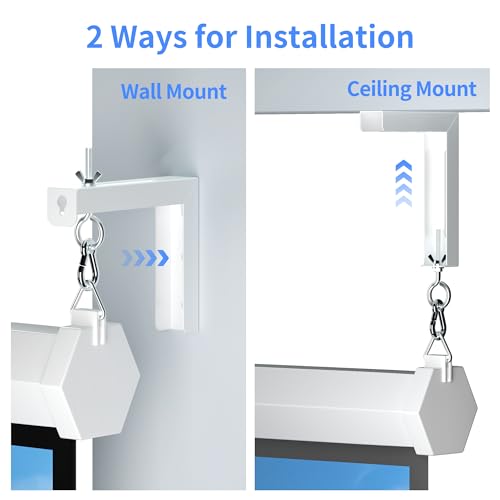 2 Ways for Installation

Wall Mount

Ceiling Mount