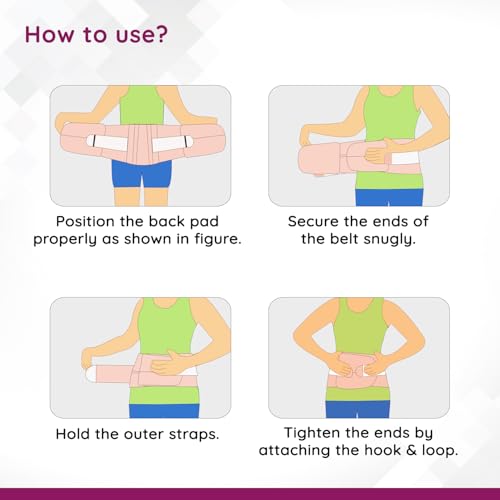 How to use?

Position the back pad properly as shown in figure.

Secure the ends of the belt snugly.

Hold the outer straps.

Tighten the ends by attaching the hook & loop.