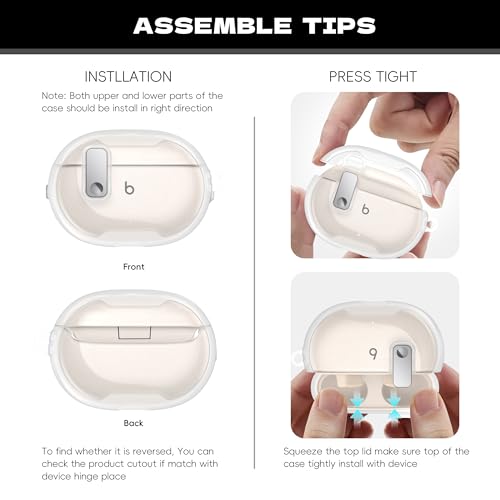 ASSEMBLE TIPS

INSTLLATION

Note: Both upper and lower parts of the case should be install in right direction

Front

Back

To find whether it is reversed, You can check the product cutout if match with device hinge place

PRESS TIGHT

Squeeze the top lid make sure top of the case tightly install with device