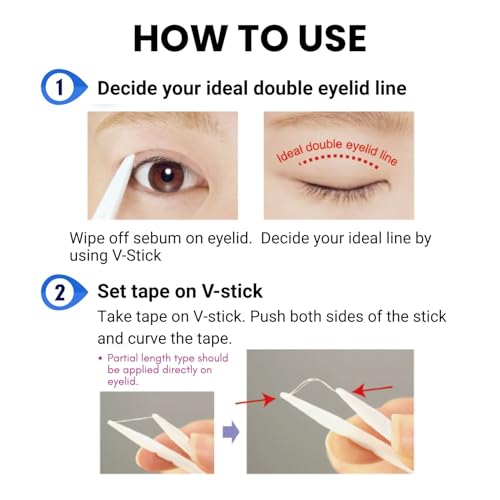 HOW TO USE

1 Decide your ideal double eyelid line

Ideal double eyelid line

Wipe off sebum on eyelid. Decide your ideal line by using V-Stick

2 Set tape on V-stick

Take tape on V-stick. Push both sides of the stick and curve the tape.

• Partial length type should be applied directly on eyelid.