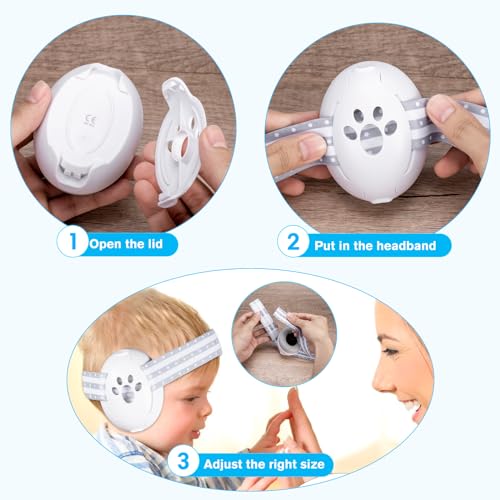 CE

1 Open the lid

2 Put in the headband

3 Adjust the right size