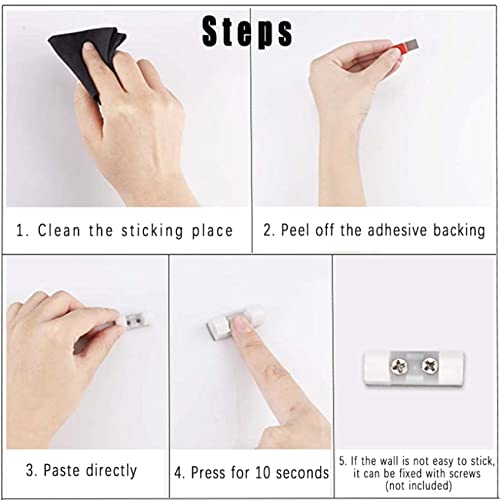 Steps

1. Clean the sticking place

2. Peel off the adhesive backing

3. Paste directly

4. Press for 10 seconds

5. If the wall is not easy to stick, it can be fixed with screws (not included)