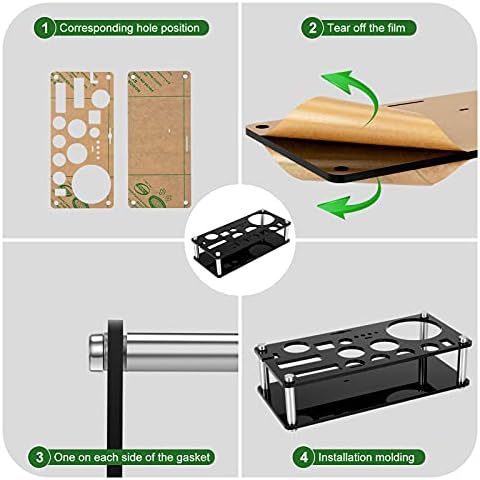 1 Corresponding hole position

2 Tear off the film

3 One on each side of the gasket

4 Installation molding