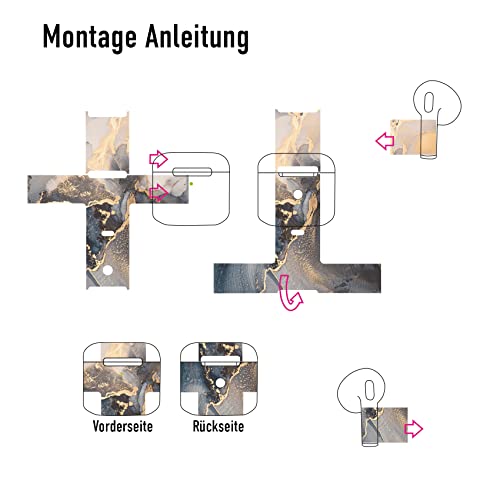 Montage Anleitung

Vorderseite

Rückseite