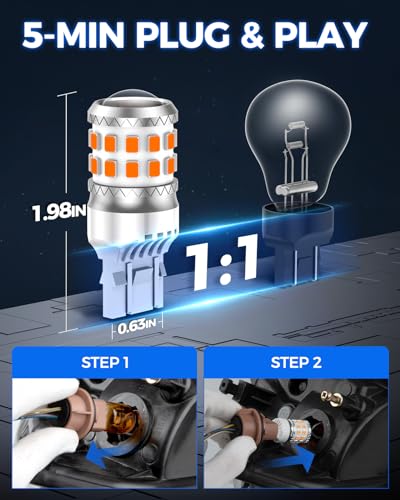 5-MIN PLUG & PLAY

1.98IN

1:1

0.63IN

STEP 1

STEP 2