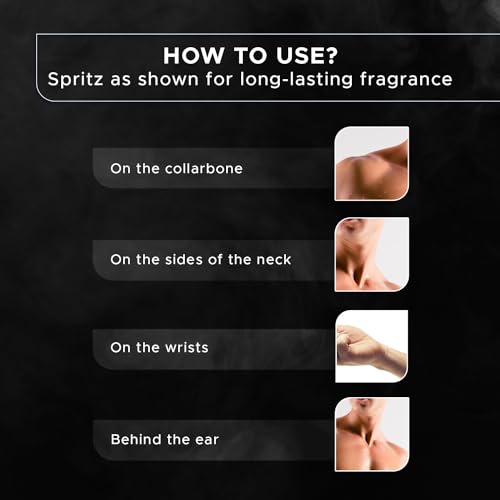 HOW TO USE?
Spritz as shown for long-lasting fragrance

On the collarbone

On the sides of the neck

On the wrists

Behind the ear