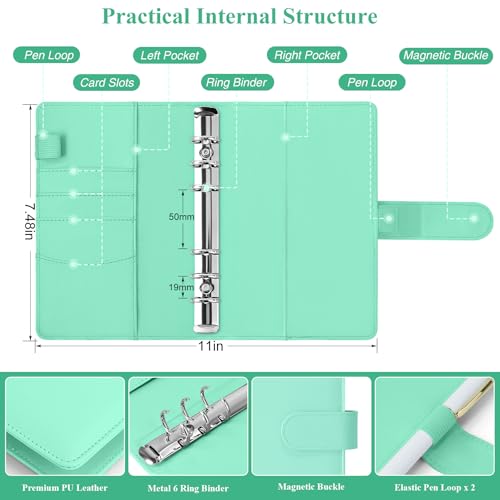 Practical Internal Structure

Pen Loop

Left Pocket

Right Pocket

Magnetic Buckle

Card Slots

Ring Binder

Pen Loop

7.48in

50mm

19mm

11in

Premium PU Leather

Metal 6 Ring Binder

Magnetic Buckle

Elastic Pen Loop x 2