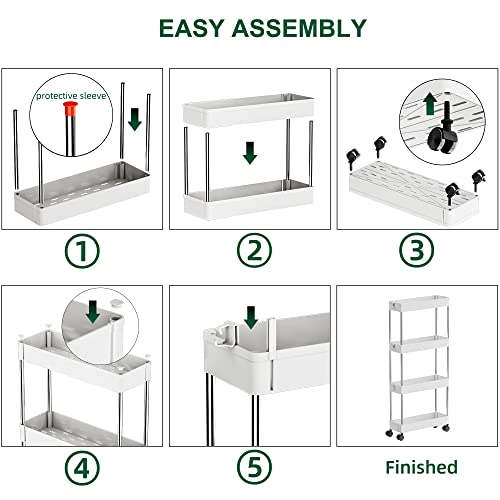 EASY ASSEMBLY

protective sleeve

①

②

③

④

⑤

Finished