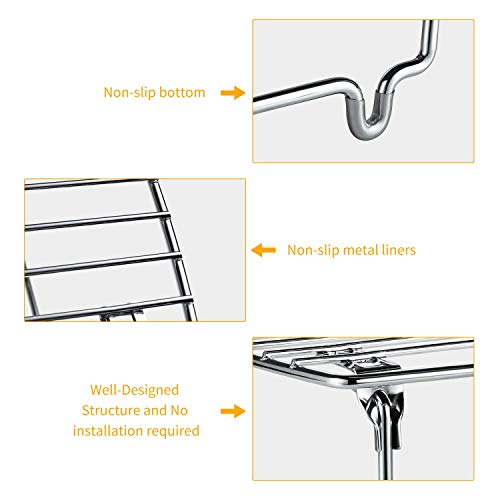 Non-slip bottom

Non-slip metal liners

Well-Designed Structure and No installation required