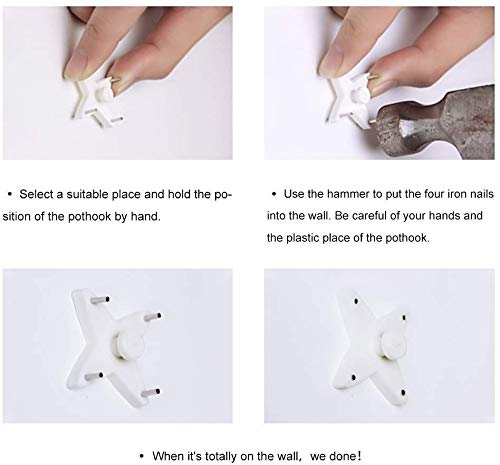 • Select a suitable place and hold the position of the pothook by hand.

• Use the hammer to put the four iron nails into the wall. Be careful of your hands and the plastic place of the pothook.

• When it's totally on the wall, we done!