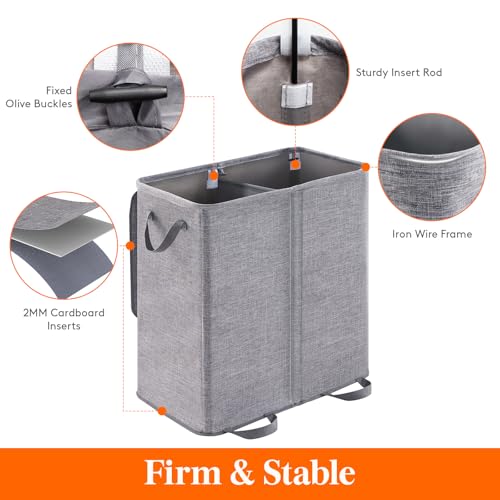 Fixed Olive Buckles

Sturdy Insert Rod

Iron Wire Frame

2MM Cardboard Inserts

Firm & Stable