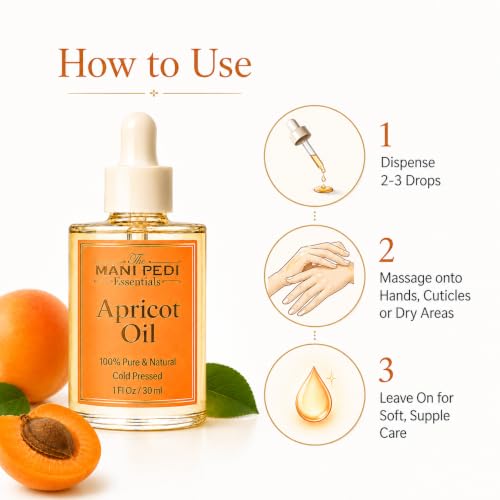 How to Use

The
MANI PEDI
Essentials

Apricot Oil

100% Pure & Natural
Cold Pressed

1 Fl Oz / 30 ml

1
Dispense 2-3 Drops

2
Massage onto Hands, Cuticles or Dry Areas

3
Leave On for Soft, Supple Care