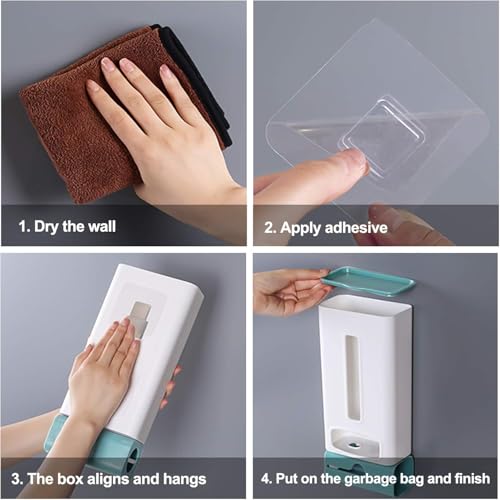 1. Dry the wall

2. Apply adhesive

3. The box aligns and hangs

4. Put on the garbage bag and finish