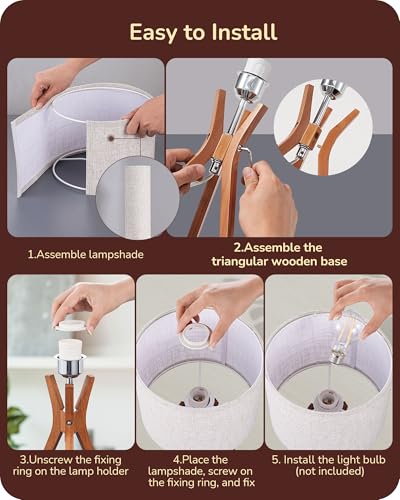 Easy to Install

1.Assemble lampshade

2.Assemble the triangular wooden base

3.Unscrew the fixing ring on the lamp holder

4.Place the lampshade, screw on the fixing ring, and fix

5. Install the light bulb (not included)