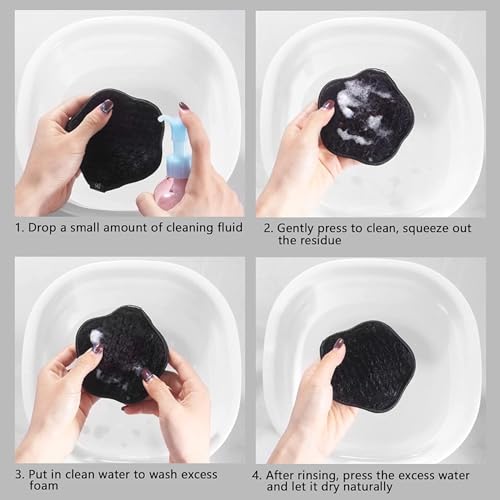 1. Drop a small amount of cleaning fluid

2. Gently press to clean, squeeze out the residue

3. Put in clean water to wash excess foam

4. After rinsing, press the excess water and let it dry naturally