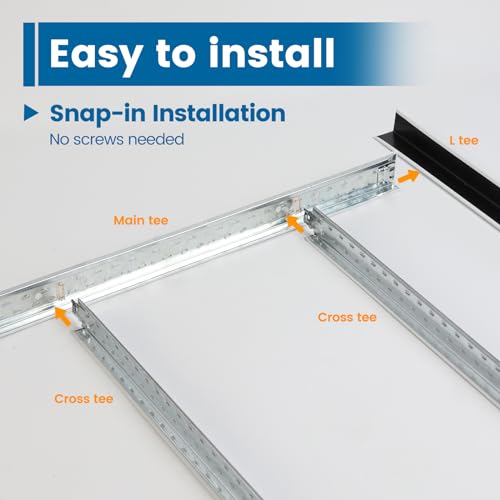 Easy to install

Snap-in Installation
No screws needed

L tee

Main tee

Cross tee

Cross tee