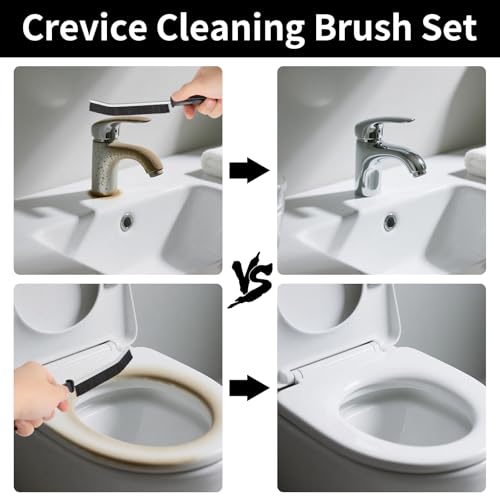 Crevice Cleaning Brush Set

VS