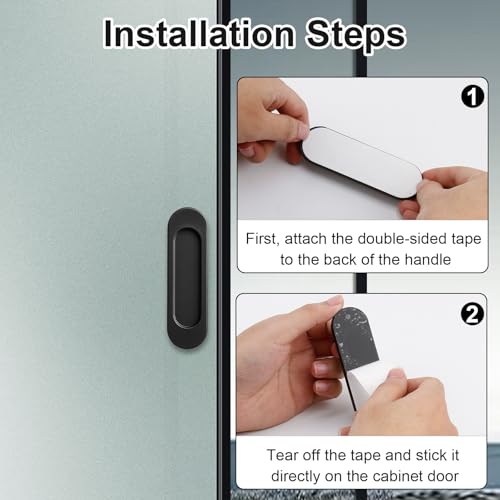 Installation Steps

1

First, attach the double-sided tape to the back of the handle

2

Tear off the tape and stick it directly on the cabinet door