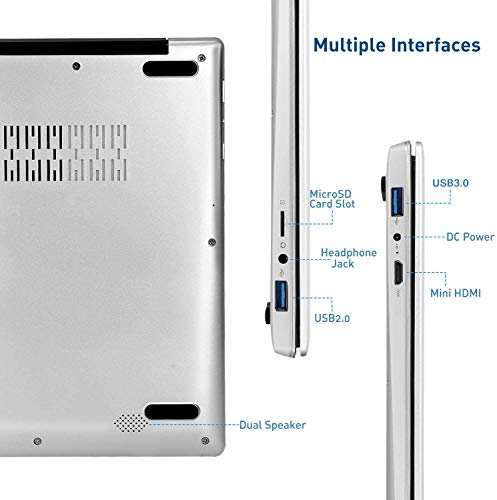 Multiple Interfaces

MicroSD Card Slot

Headphone Jack

USB2.0

USB3.0

DC Power

Mini HDMI

Dual Speaker