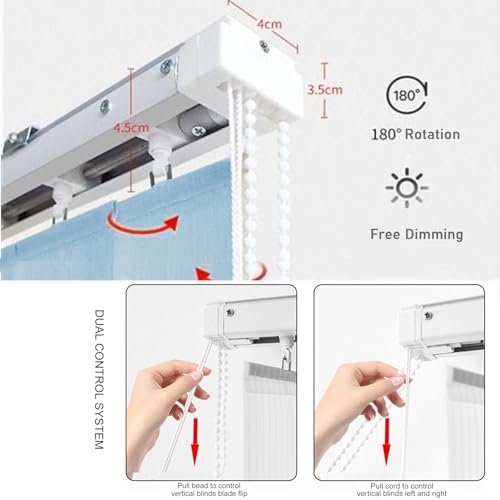 4cm

3.5cm

4.5cm

180°

180° Rotation

Free Dimming

DUAL CONTROL SYSTEM

Pull bead to control vertical blinds blade flip

Pull cord to control vertical blinds left and right