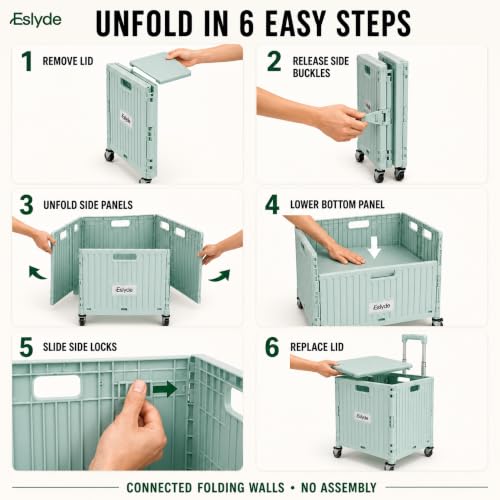 Eslyde

UNFOLD IN 6 EASY STEPS

1 REMOVE LID

Eslyde

2 RELEASE SIDE BUCKLES

3 UNFOLD SIDE PANELS

Eslyde

4 LOWER BOTTOM PANEL

Eslyde

5 SLIDE SIDE LOCKS

6 REPLACE LID

Eslyde

CONNECTED FOLDING WALLS • NO ASSEMBLY