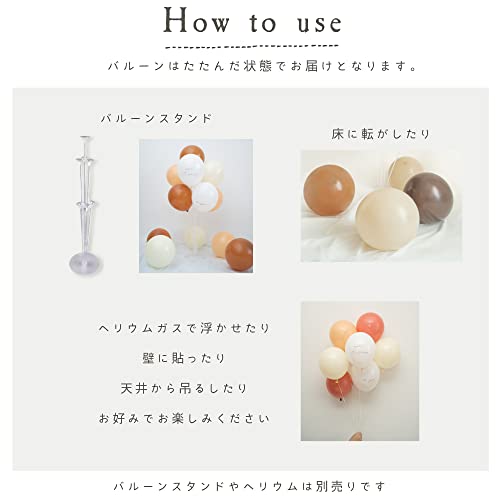 How to use

バルーンはたたんだ状態でお届けとなります。

バルーンスタンド

床に転がしたり

ヘリウムガスで浮かせたり

壁に貼ったり

天井から吊るしたり

お好みでお楽しみください

バルーンスタンドやヘリウムは別売りです