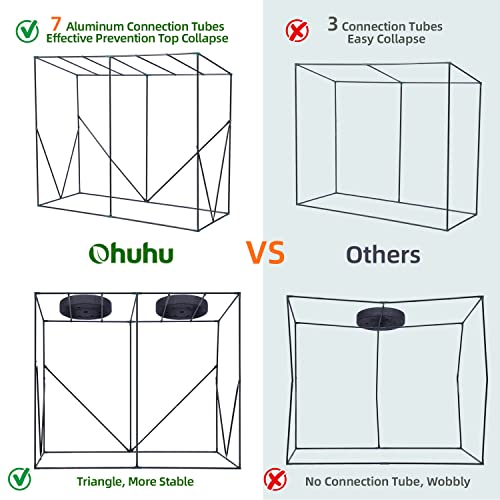 7 Aluminum Connection Tubes
Effective Prevention Top Collapse

3 Connection Tubes
Easy Collapse

Ohuhu

VS

Others

Triangle, More Stable

No Connection Tube, Wobbly