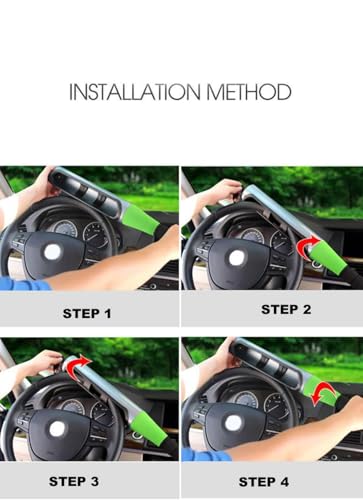 INSTALLATION METHOD

STEP 1

STEP 2

STEP 3

STEP 4