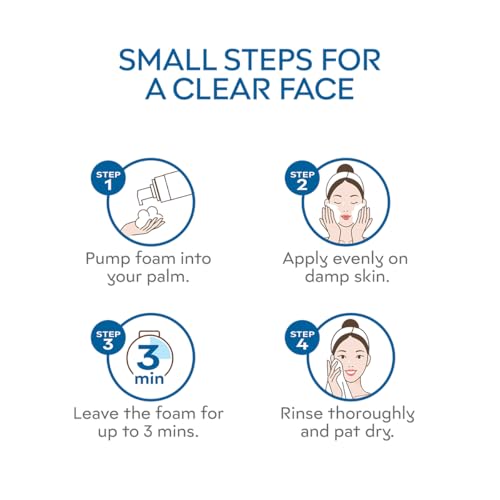 SMALL STEPS FOR A CLEAR FACE

STEP 1
Pump foam into your palm.

STEP 2
Apply evenly on damp skin.

STEP 3
3 min
Leave the foam for up to 3 mins.

STEP 4
Rinse thoroughly and pat dry.